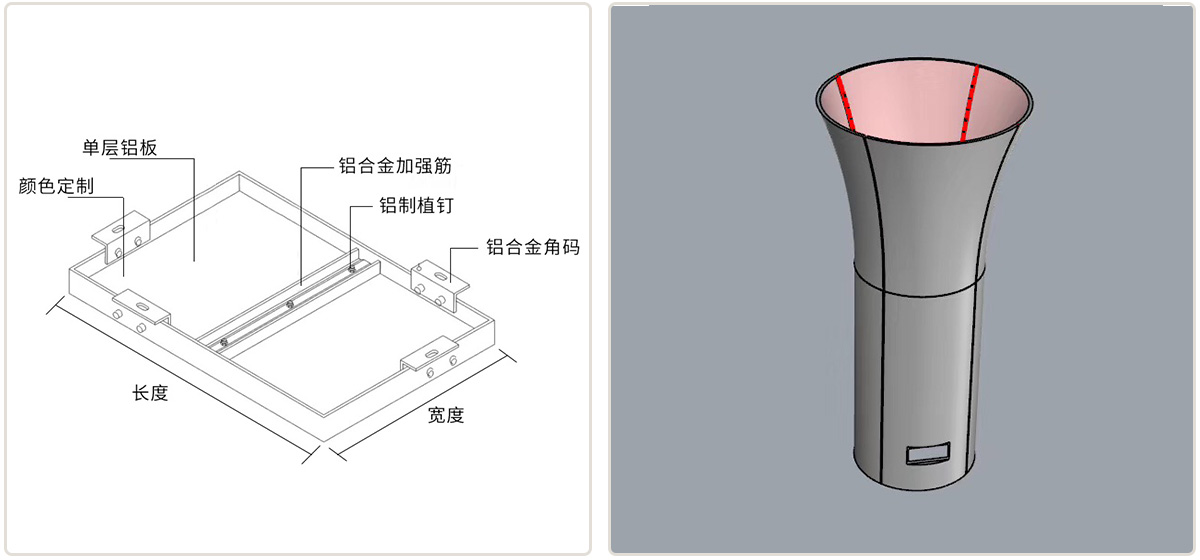 单层铝板
颜色定制
铝合金加强筋
铝制植钉
铝合金角码
长度
宽度